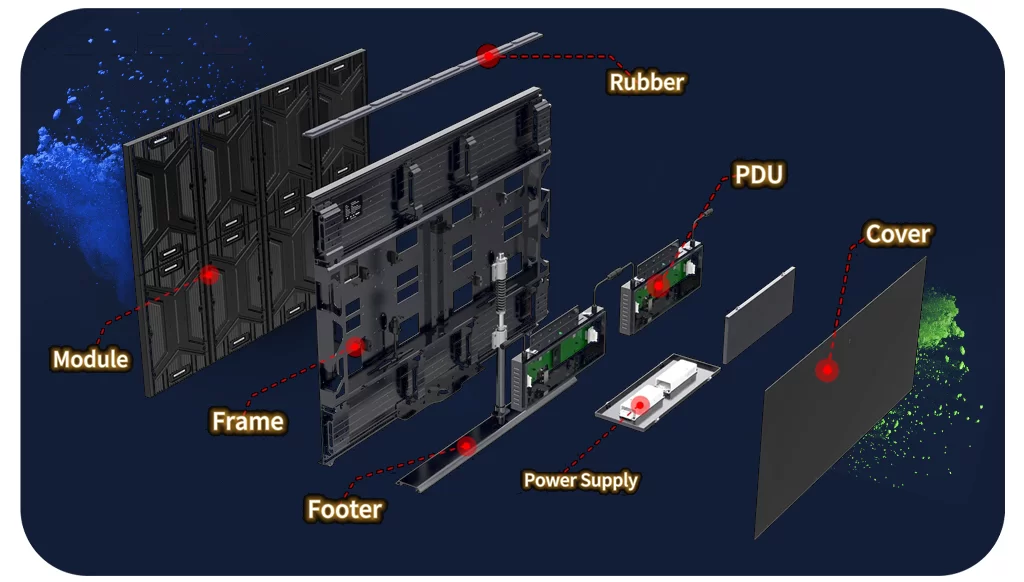 Rubber

PDU

Cover

Module

Frame

Power Supply

Footer